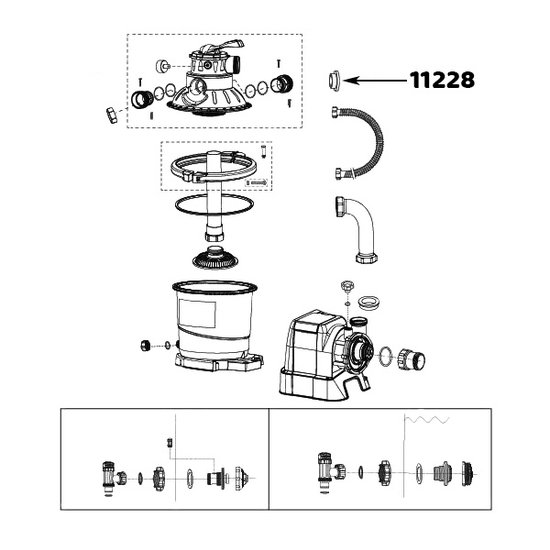 11228