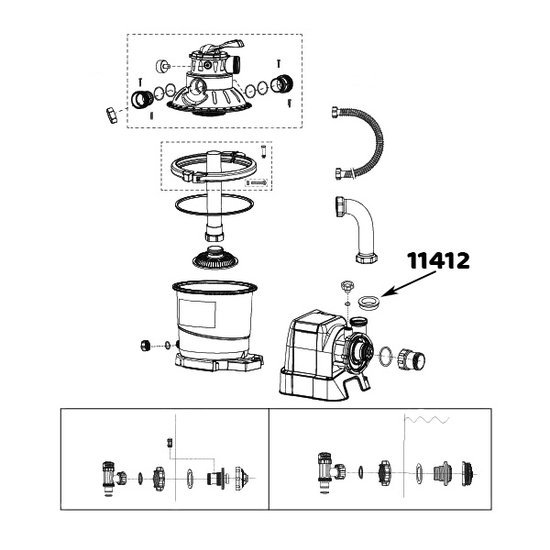 11412