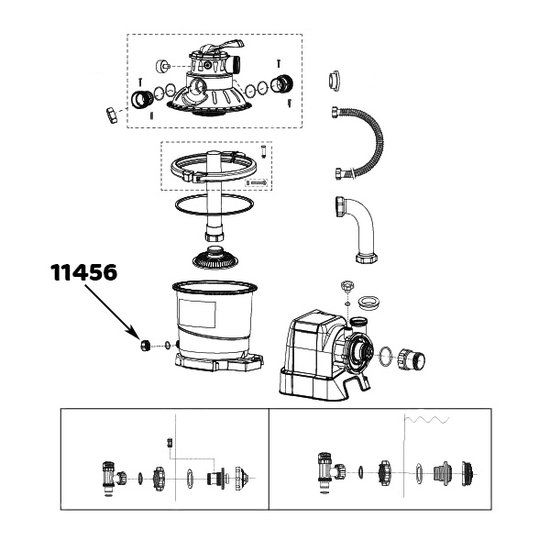 11456