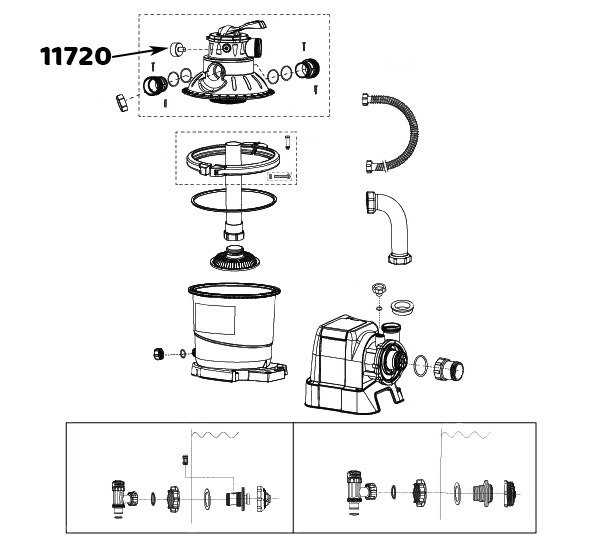 11720