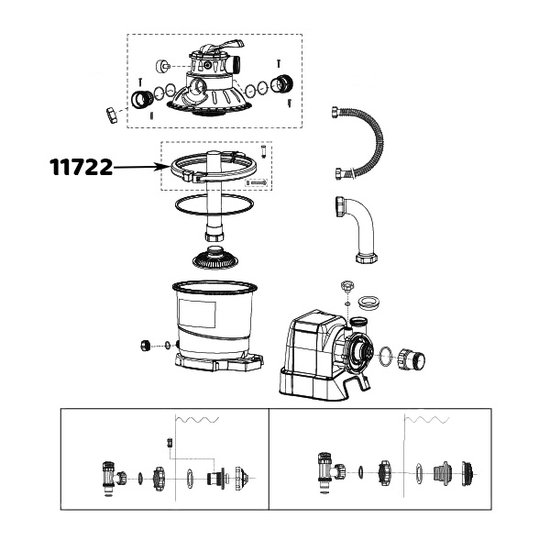 11722