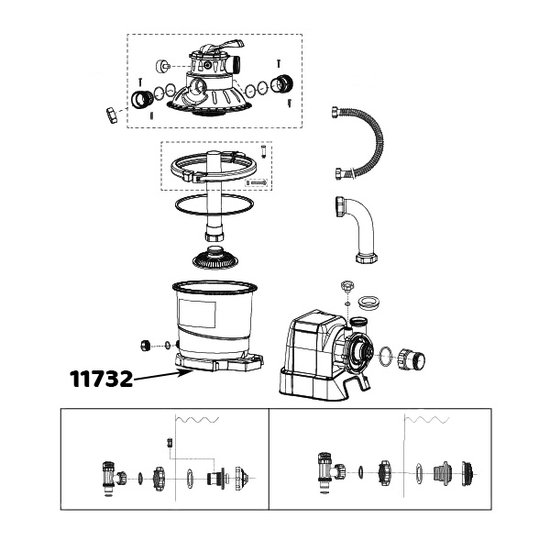 11732