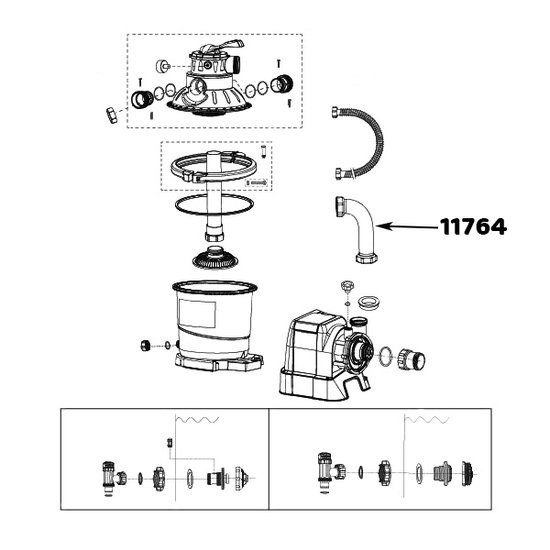 11764