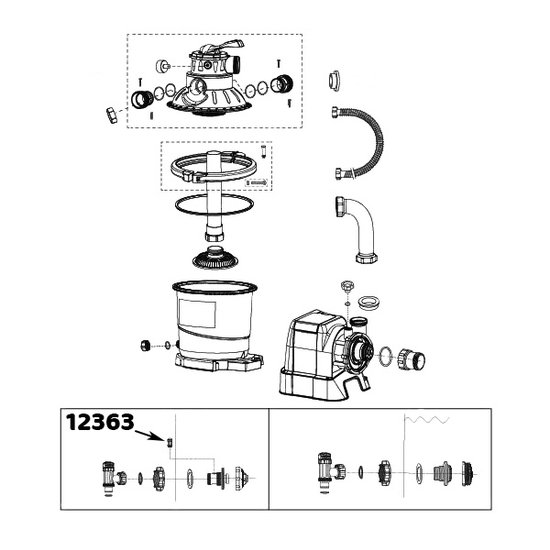 12363