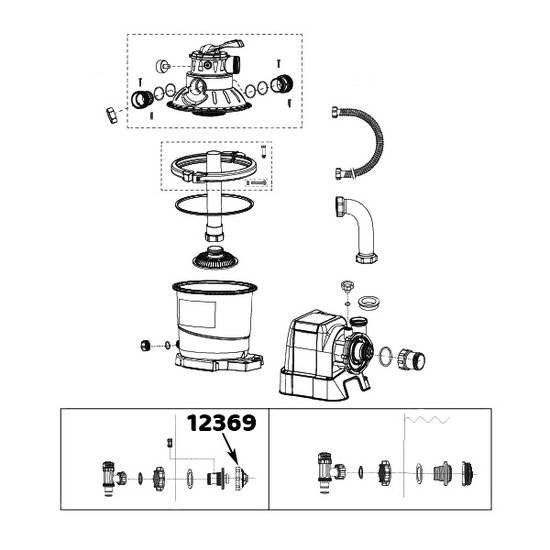 12369