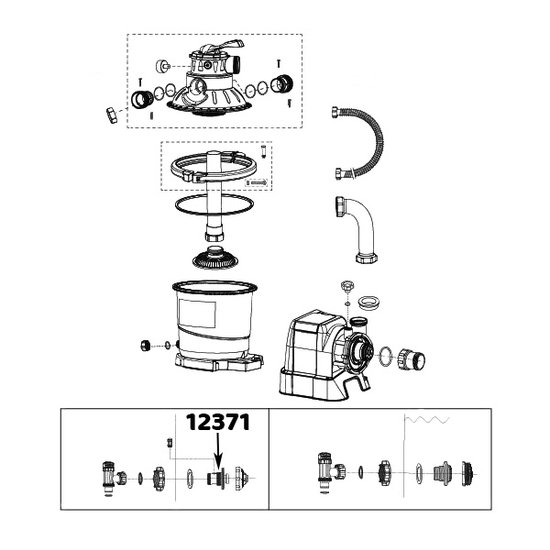 12371