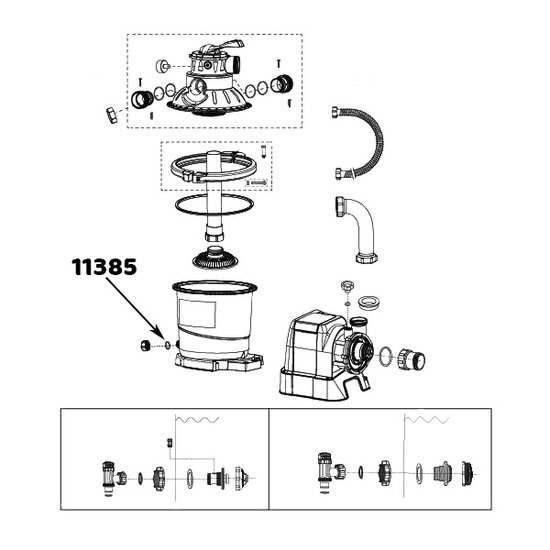 11385