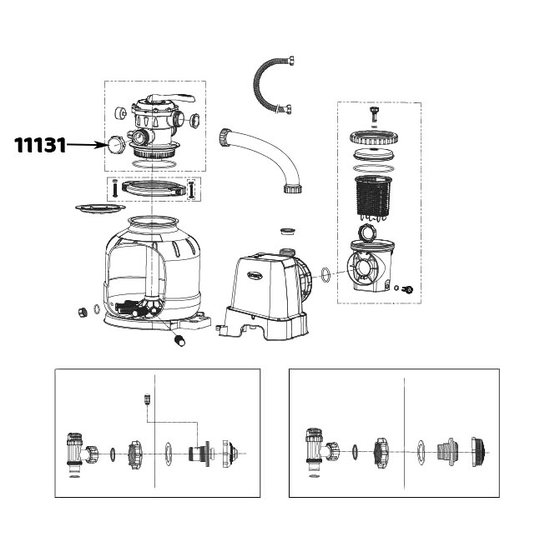 11131