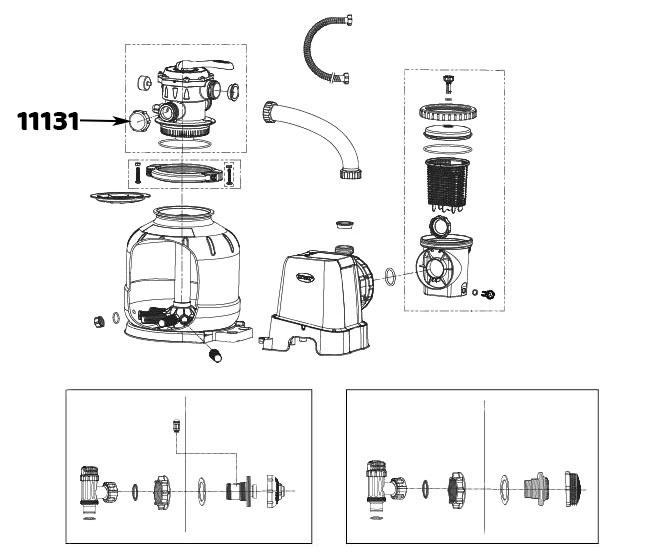 11131