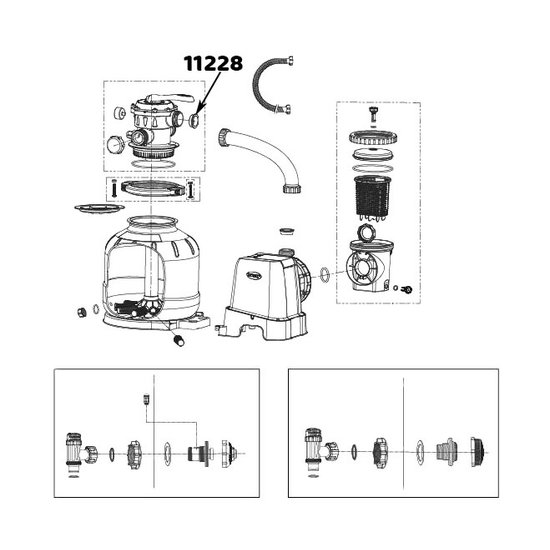 11228