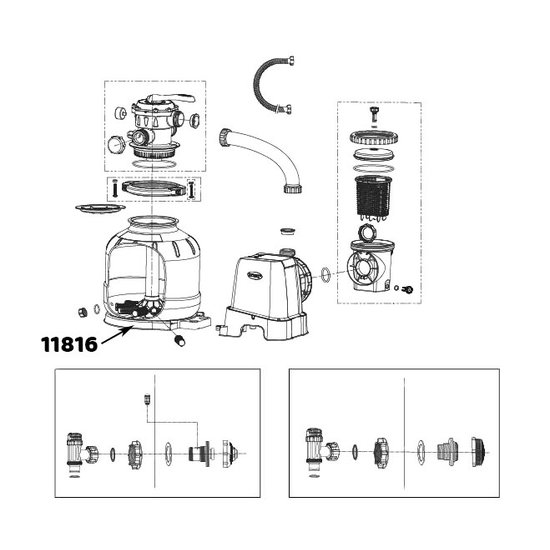 11816