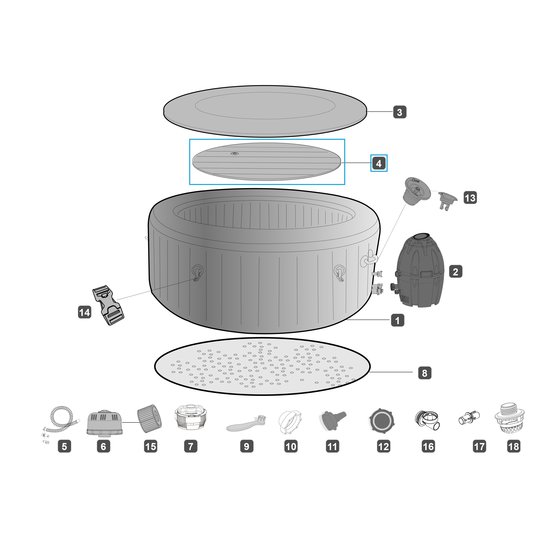 3
4
13
2
14
1
8
5
6
15
7
9
10
11
12
16
17
18