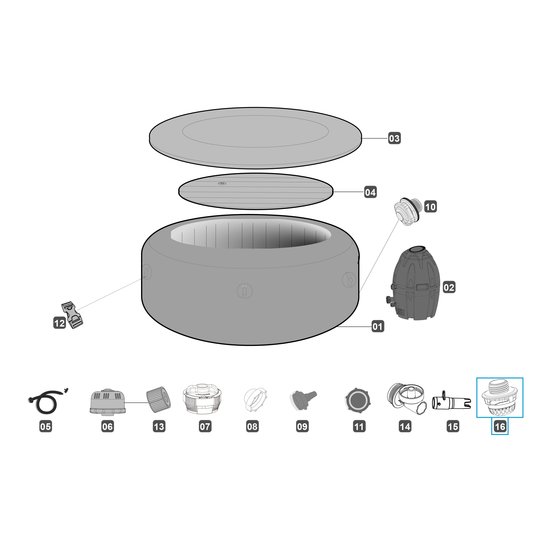 03
04
10
02
12
01
05
06
13
07
08
09
11
14
15
16