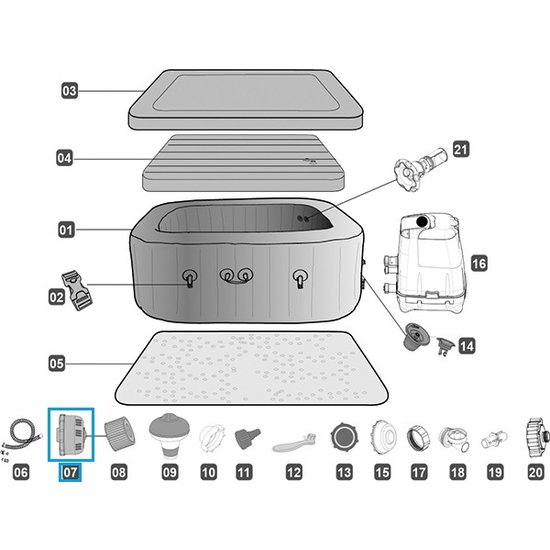 03
04
21
01
16
02
14
05
06
07
08
09
10
11
12
13
15
17
18
19
20