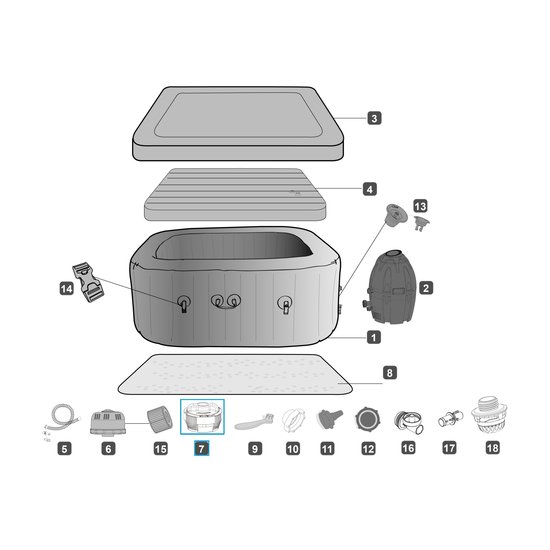 3
4
13
14
2
1
8
5
6
15
7
9
10
11
12
16
17
18