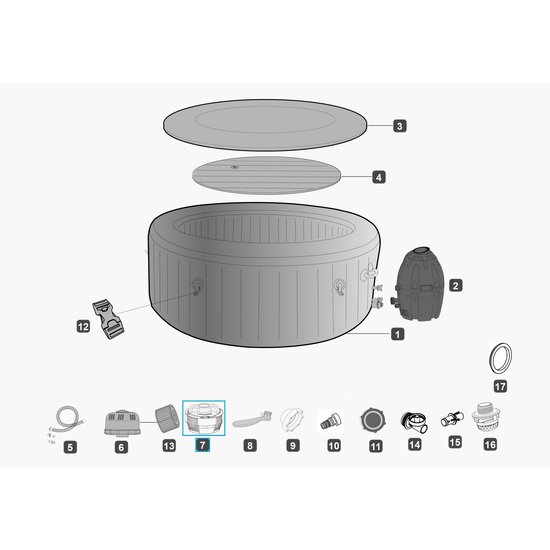 3

4

2

12

1

17

5 6 13 7 8 9 10 11 14 15 16