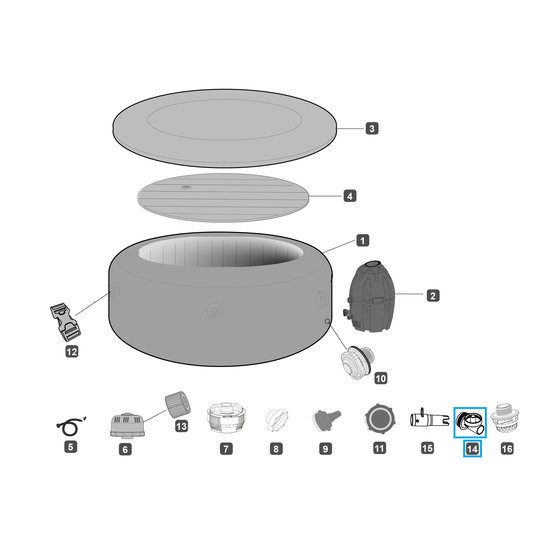 3
4
1
2
12
10
5
6
13
7
8
9
11
15
14
16