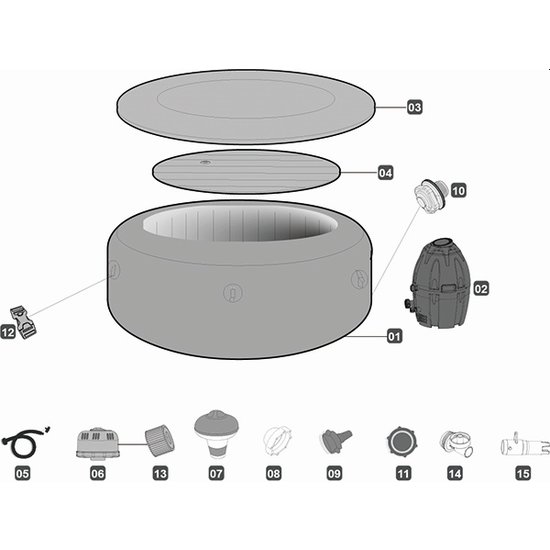 03
04
10
02
12
01
05
06
13
07
08
09
11
14
15