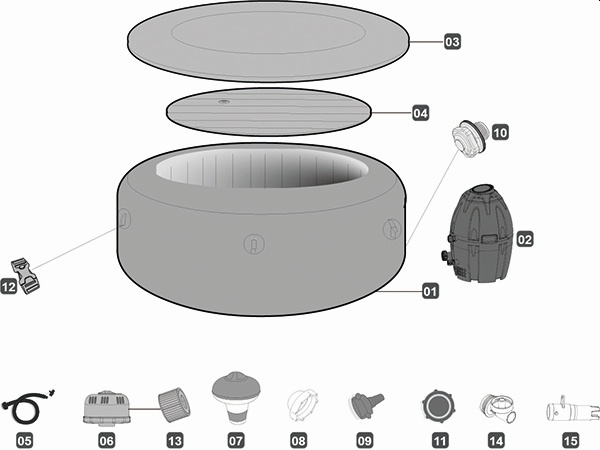 03
04
10
02
12
01
05
06
13
07
08
09
11
14
15