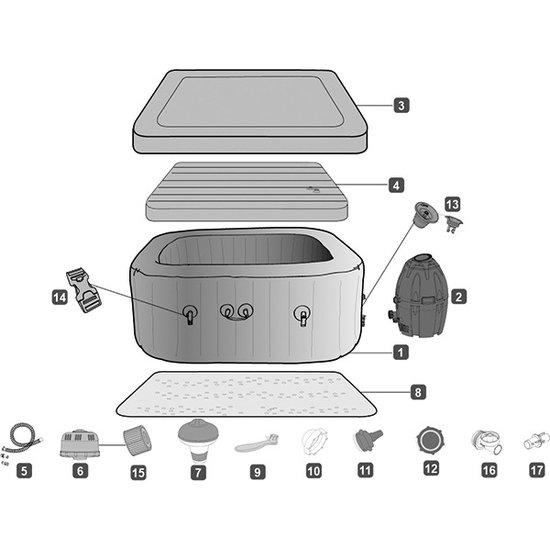 3
4
13
14
2
1
8
5
6
15
7
9
10
11
12
16
17