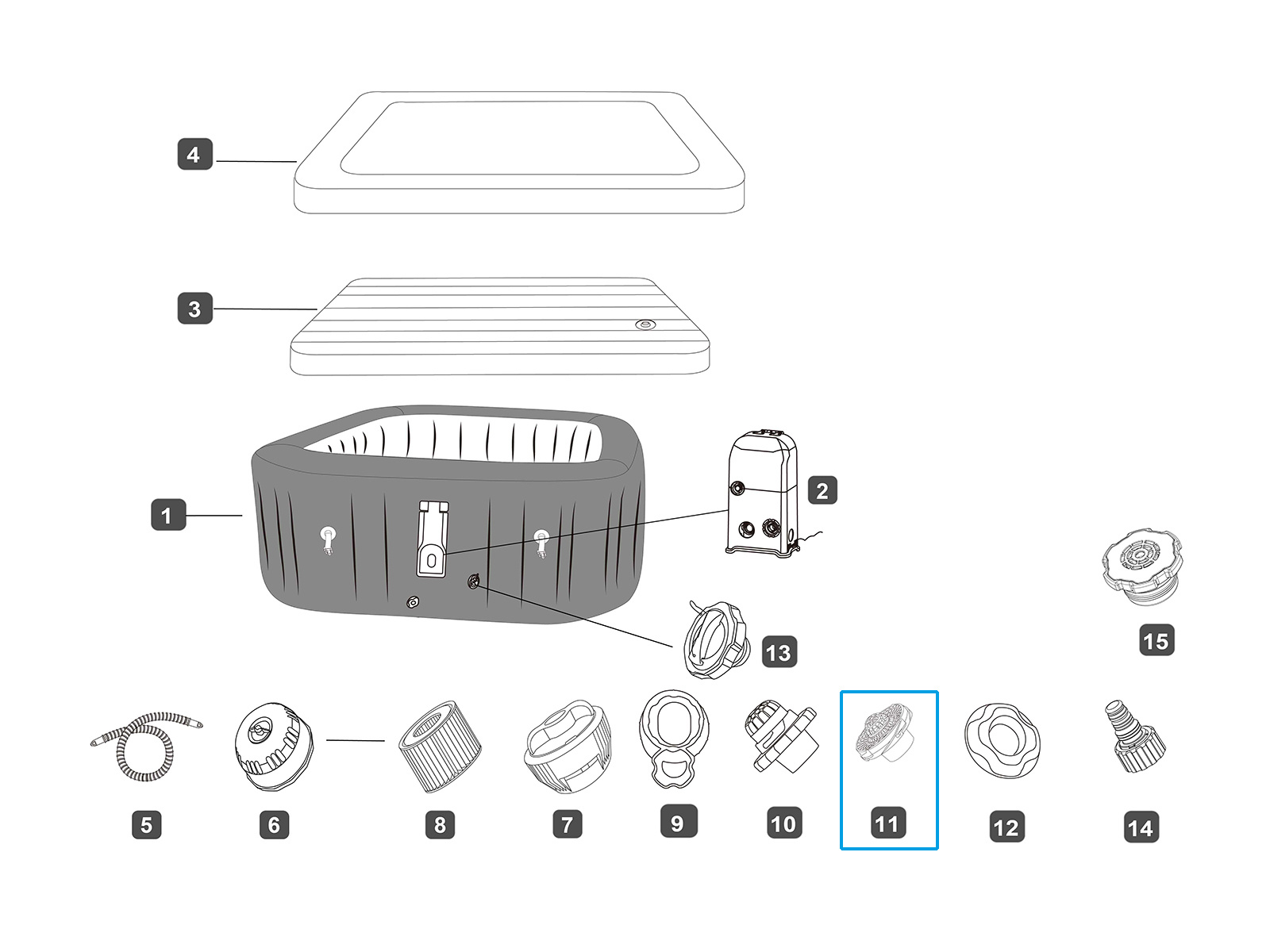 4

3

1

2

15

13

5

6

8

7

9

10

11

12

14