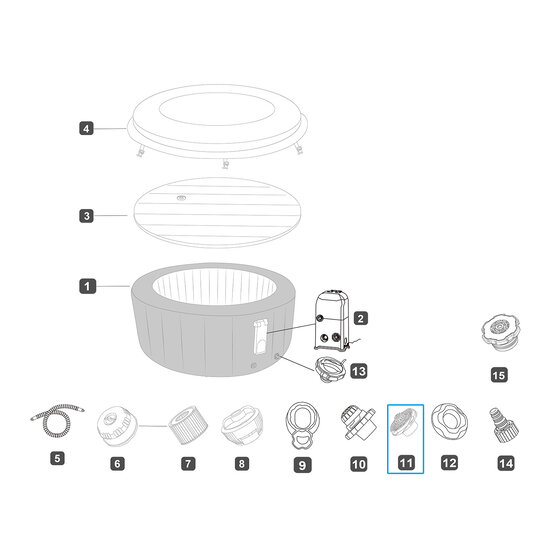 4
3
1
2
13
15
5
6
7
8
9
10
11
12
14