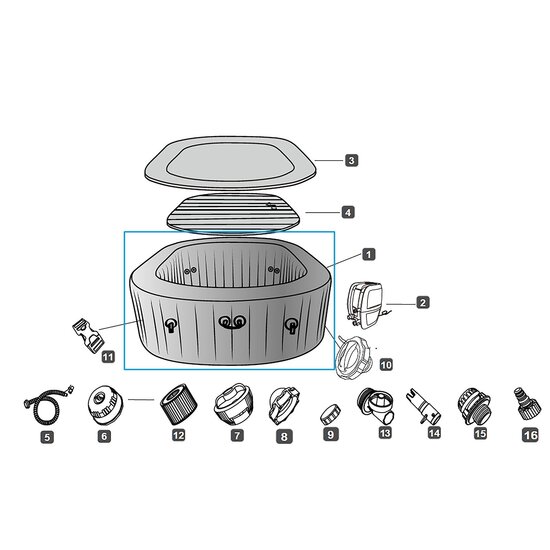 3
4
1
2
11
10
5
6
12
7
8
9
13
14
15
16