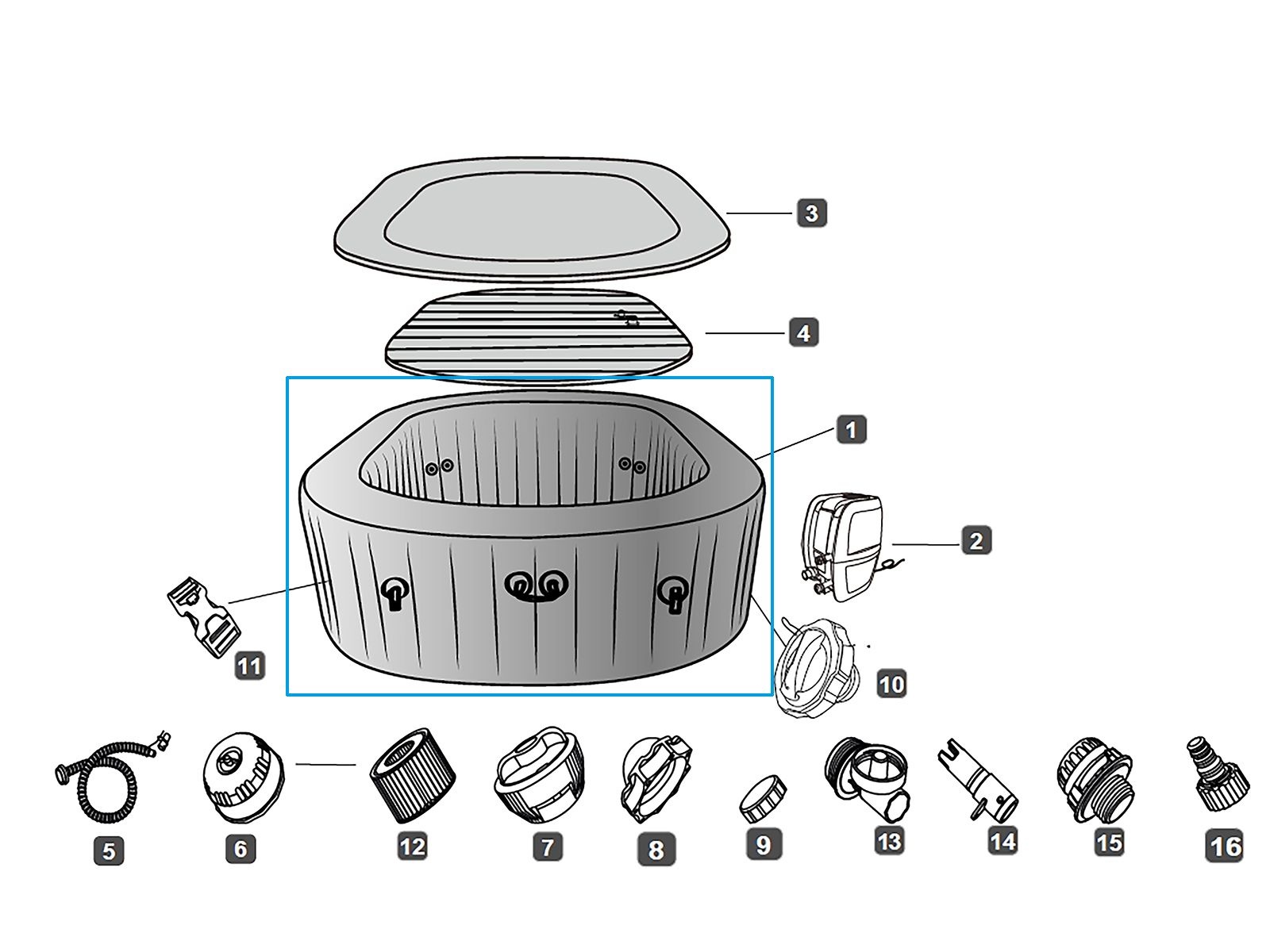 3
4
1
2
11
10
5
6
12
7
8
9
13
14
15
16