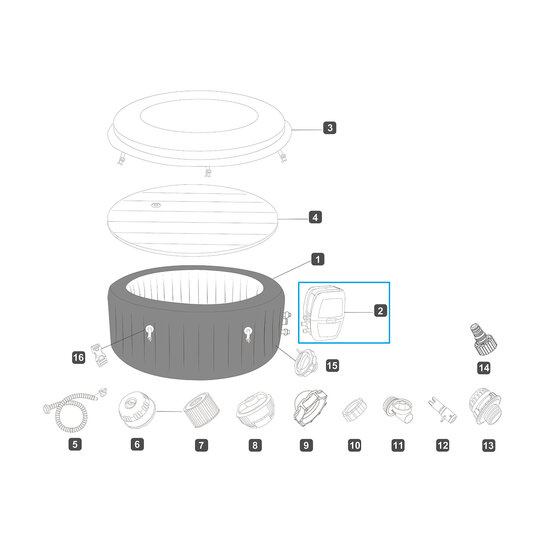 3

4

1

2

16

15

14

5

6

7

8

9

10

11

12

13