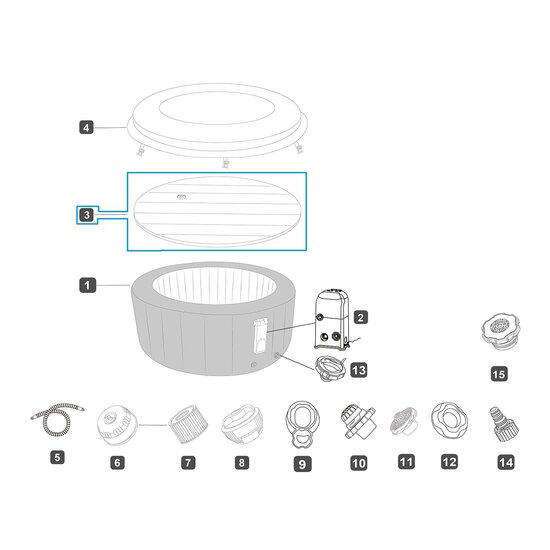 4

3

1

2

13

15

5

6

7

8

9

10

11

12

14