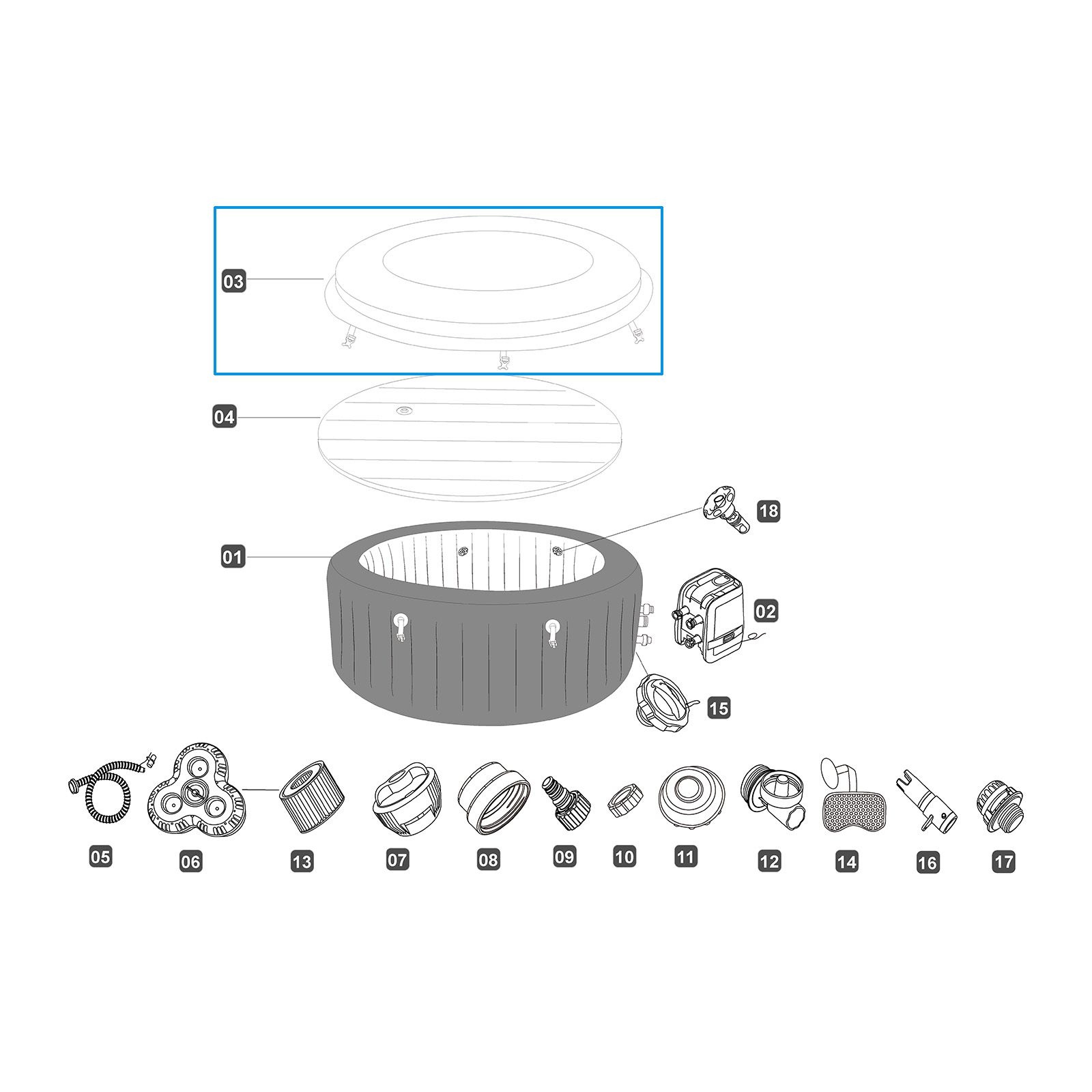 03

04

18

01

02

15

05 06 13 07 08 09 10 11 12 14 16 17