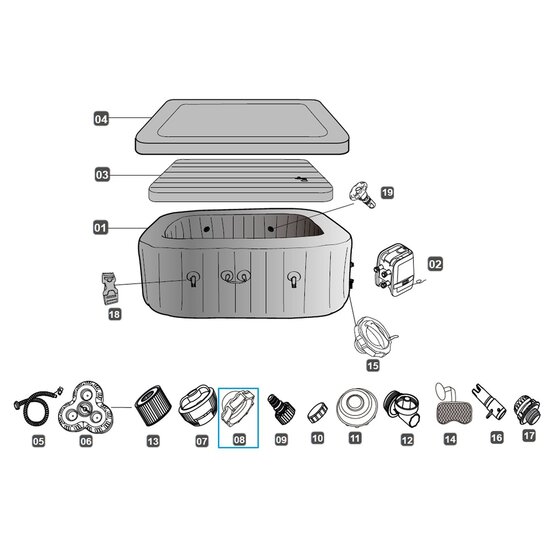 04
03
19
01
02
18
15
05
06
13
07
08
09
10
11
12
14
16
17