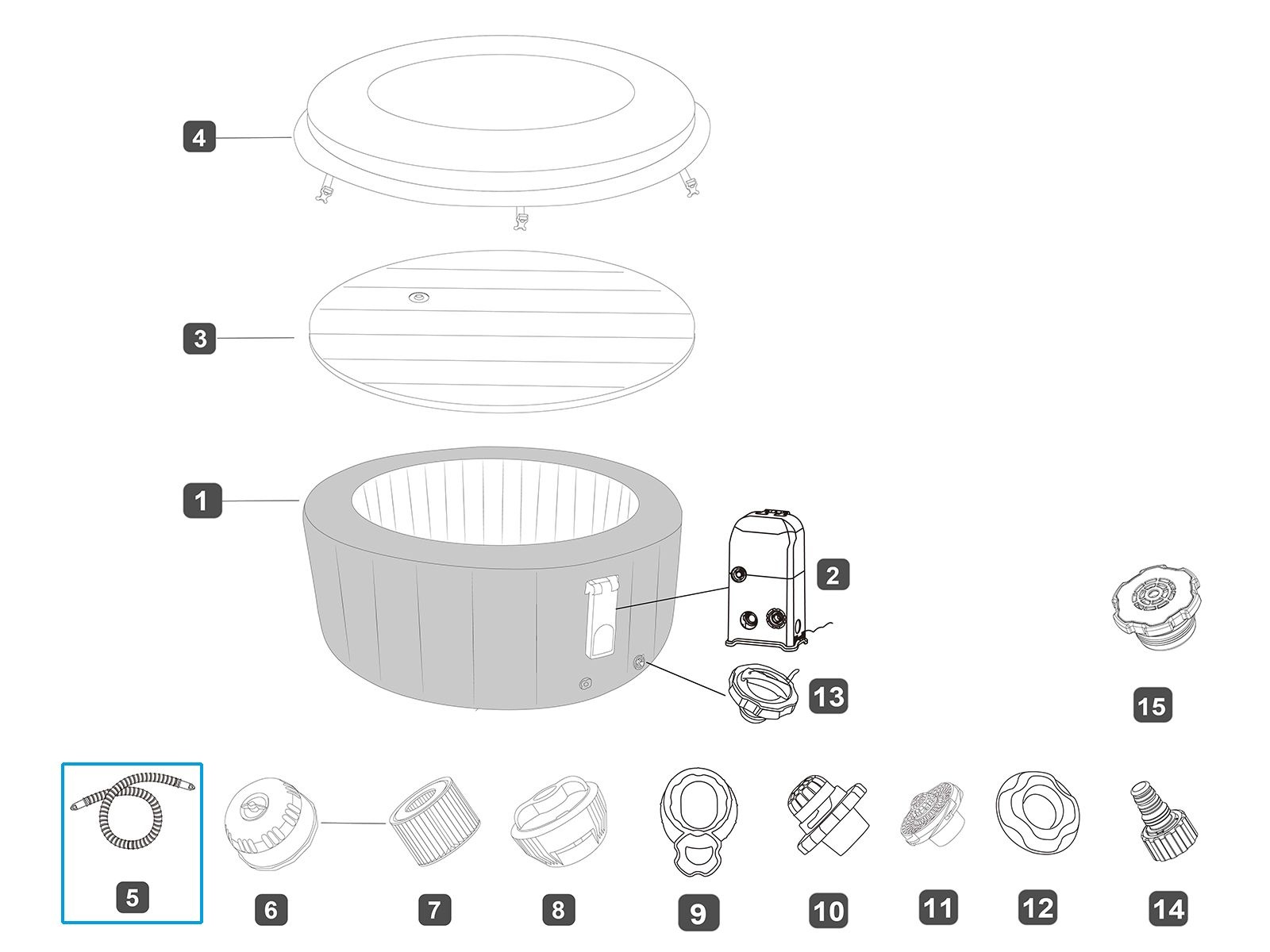 4

3

1

2

13

15

5

6

7

8

9

10

11

12

14