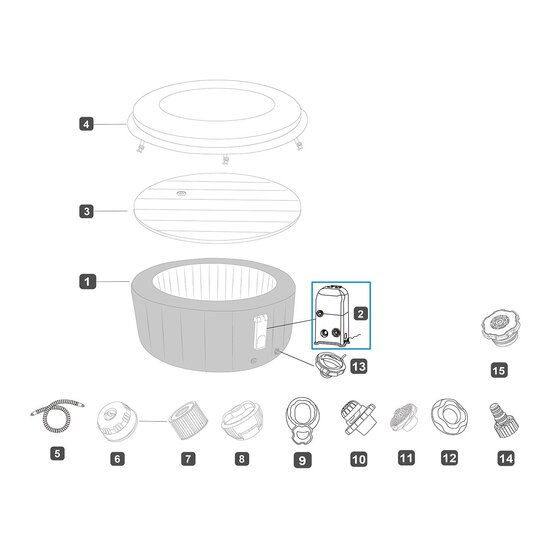 4

3

1

2

13

15

5

6

7

8

9

10

11

12

14