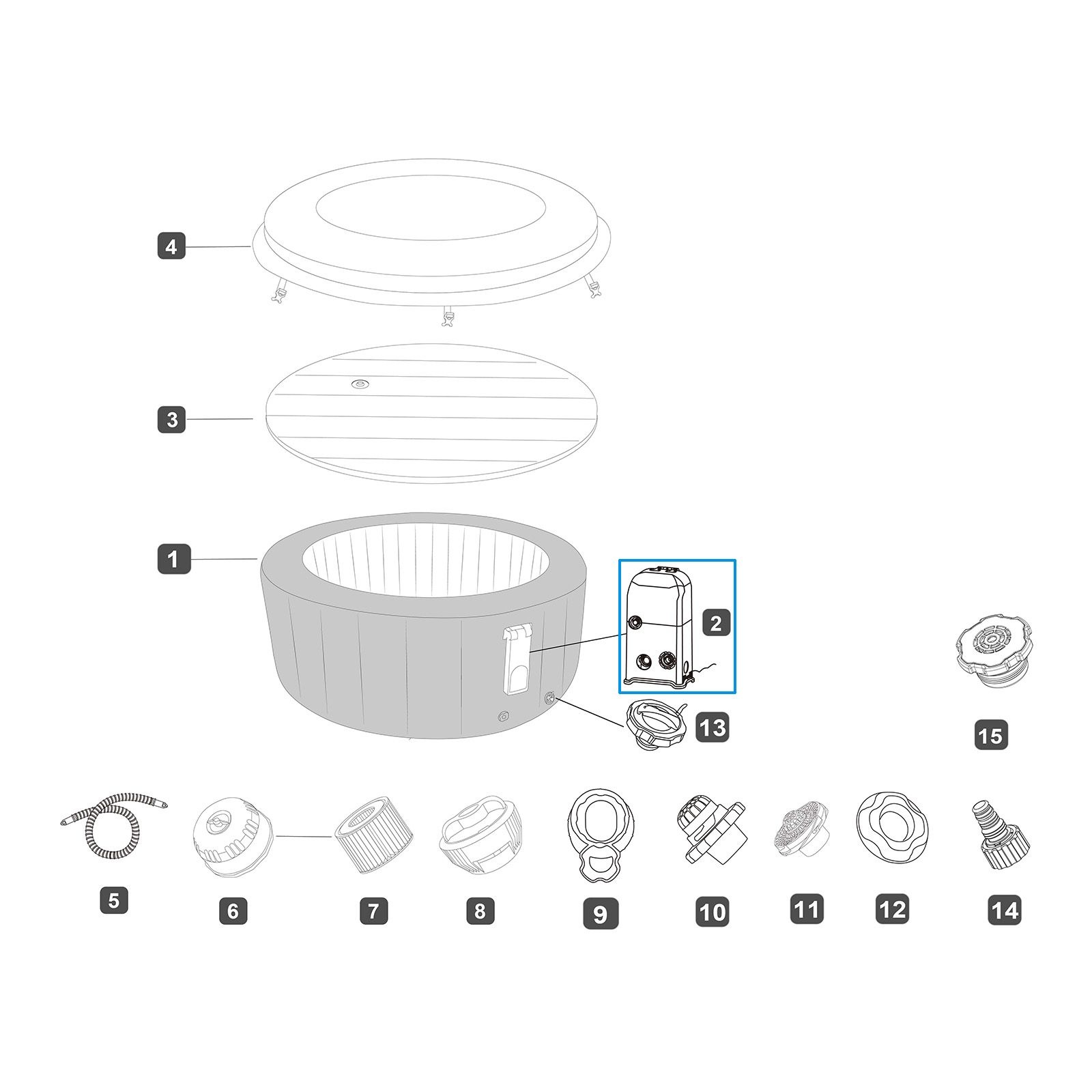 4
3
1
2
13
15
5
6
7
8
9
10
11
12
14