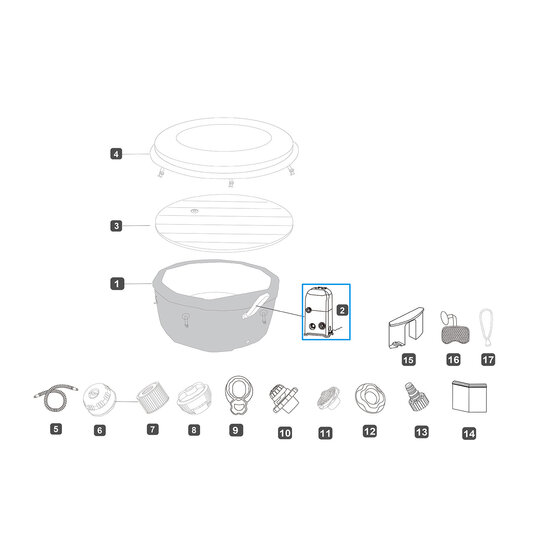 4
3
1
2
15
16
17
5
6
7
8
9
10
11
12
13
14