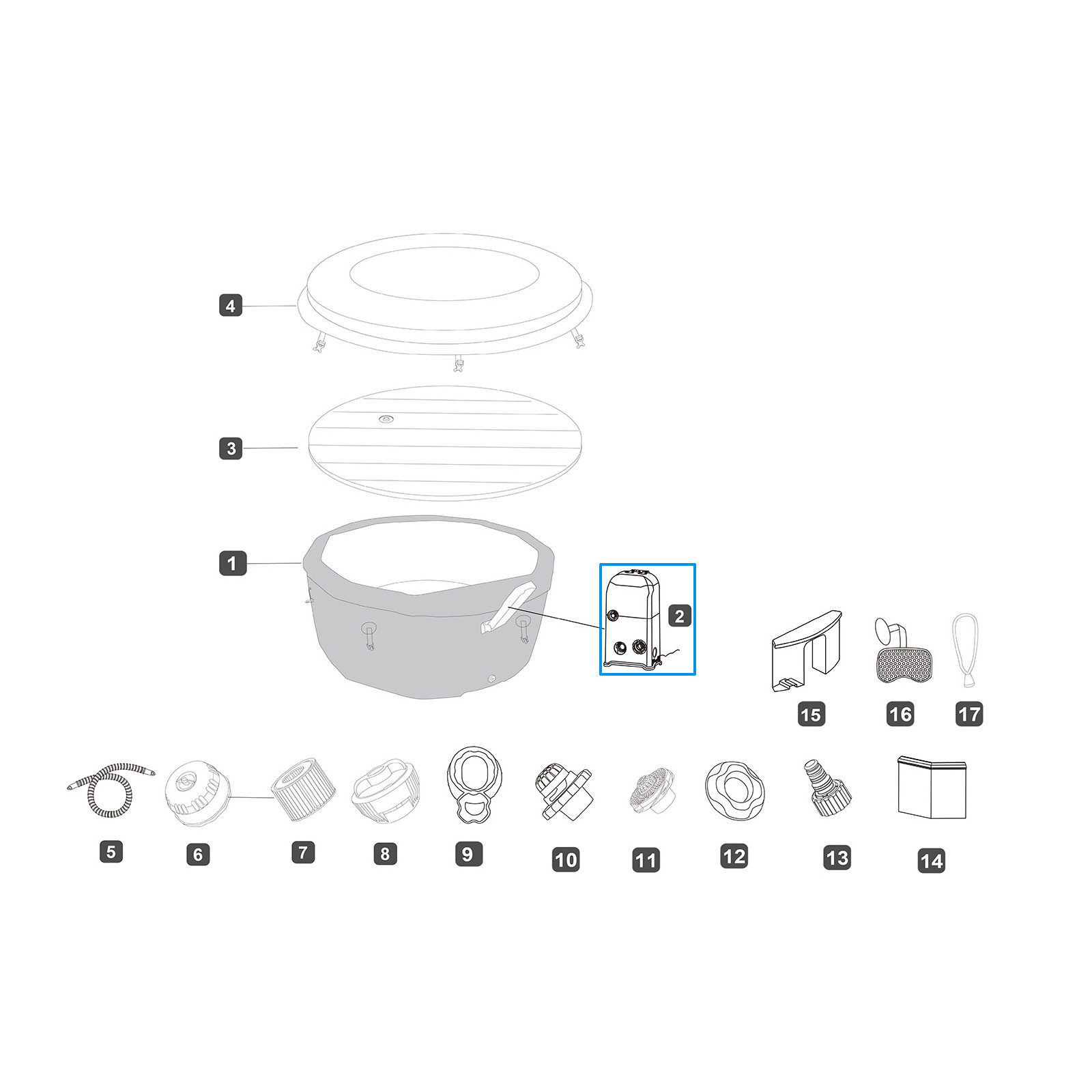 4

3

1

2

15

16

17

5

6

7

8

9

10

11

12

13

14