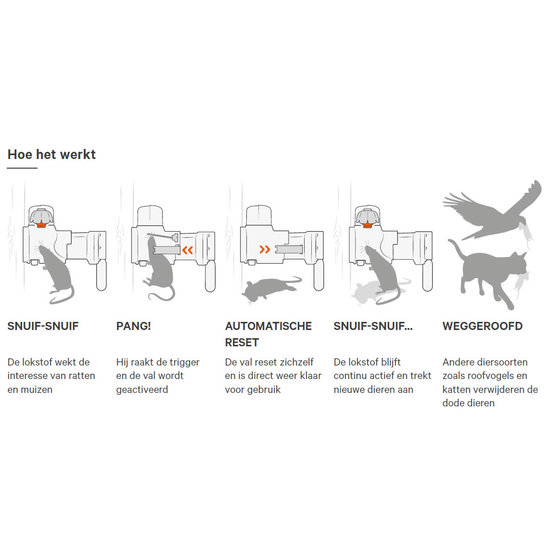 Hoe het werkt

SNUIF-SNUIF

De lokstof wekt de interesse van ratten en muizen

PANG!

Hij raakt de trigger en de val wordt geactiveerd

AUTOMATISCHE RESET

De val reset zichzelf en is direct weer klaar voor gebruik

SNUIF-SNUIF...

De lokstof blijft continu actief en trekt nieuwe dieren aan

WEGGEROOFD

Andere diersoorten zoals roofvogels en katten verwijderen de dode dieren