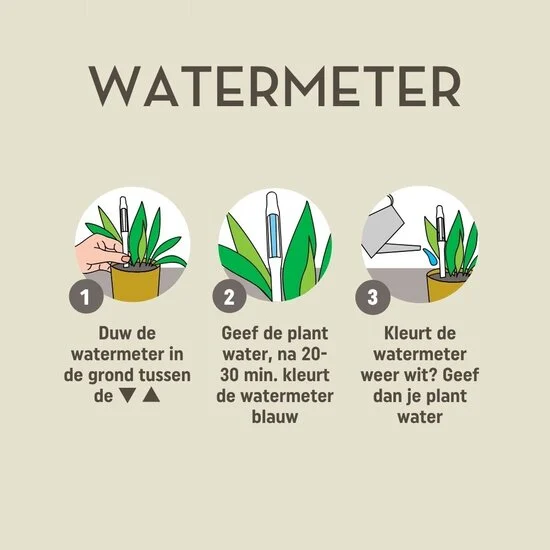 WATERMETER

1

Duw de watermeter in de grond tussen de ▼ ▲

2

Geef de plant water, na 20-30 min. kleurt de watermeter blauw

3

Kleurt de watermeter weer wit? Geef dan je plant water