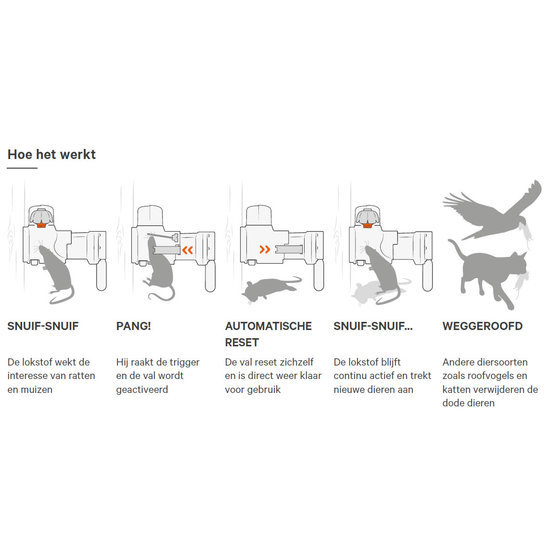 Hoe het werkt

SNUIF-SNUIF

De lokstof wekt de interesse van ratten en muizen

PANG!

Hij raakt de trigger en de val wordt geactiveerd

AUTOMATISCHE RESET

De val reset zichzelf en is direct weer klaar voor gebruik

SNUIF-SNUIF...

De lokstof blijft continu actief en trekt nieuwe dieren aan

WEGGEROOFD

Andere diersoorten zoals roofvogels en katten verwijderen de dode dieren