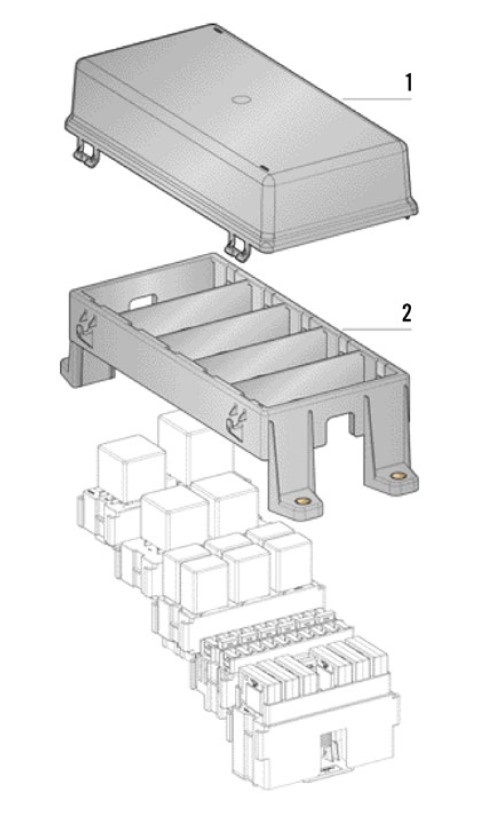 1
2