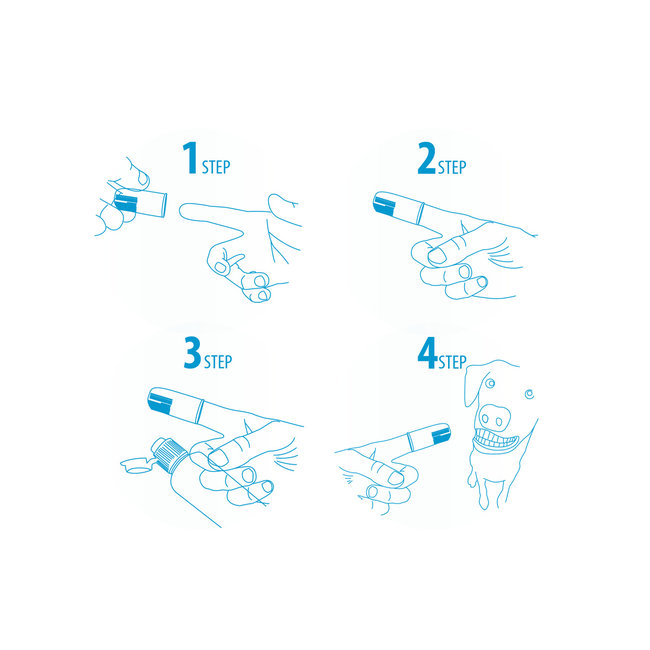 1 STEP

2 STEP

3 STEP

4 STEP