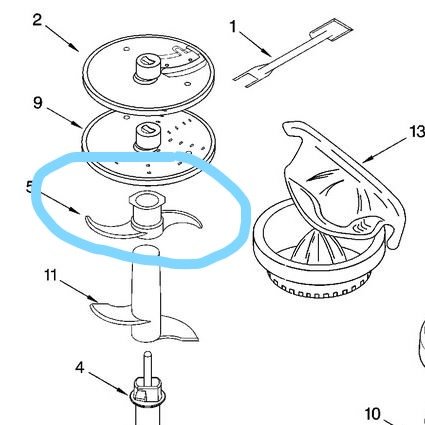 2
1
9
13
5
11
4
10