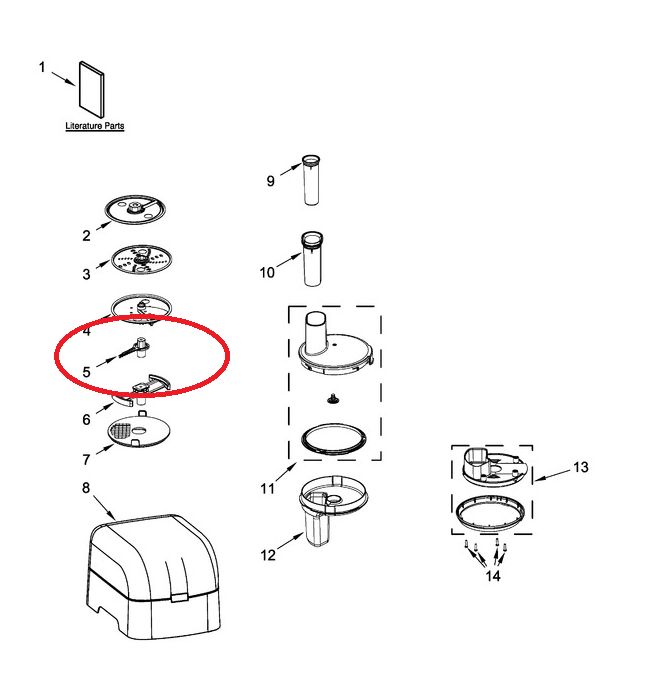 1
Literature Parts
2
3
4
5
6
7
8
9
10
11
12
13
14