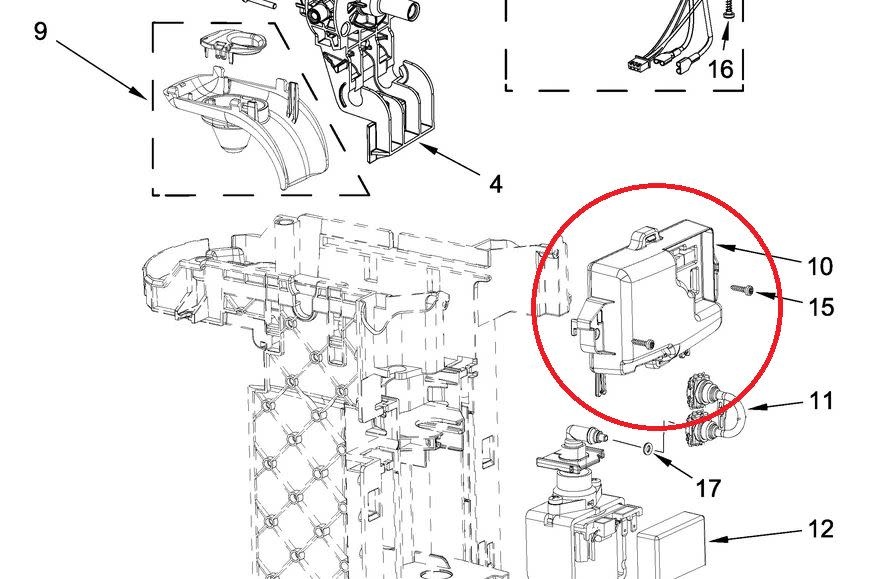 9
16
4
10
15
11
17
12