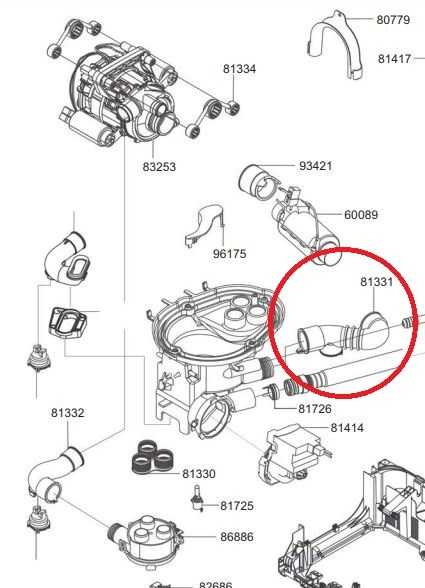 80779
81417
81334
83253
93421
60089
96175
81331
81726
81414
81332
81330
81725
86886
82686