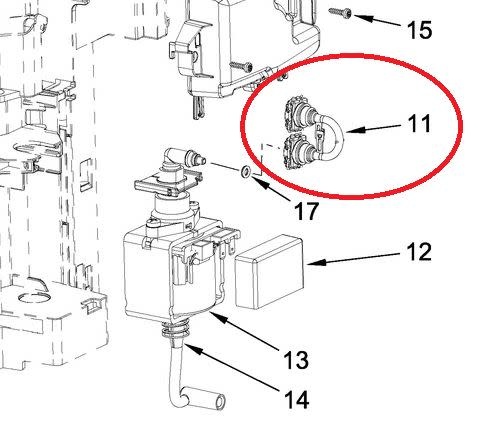 15
11
17
12
13
14