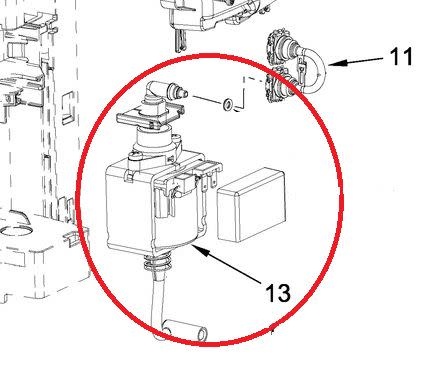 11

13