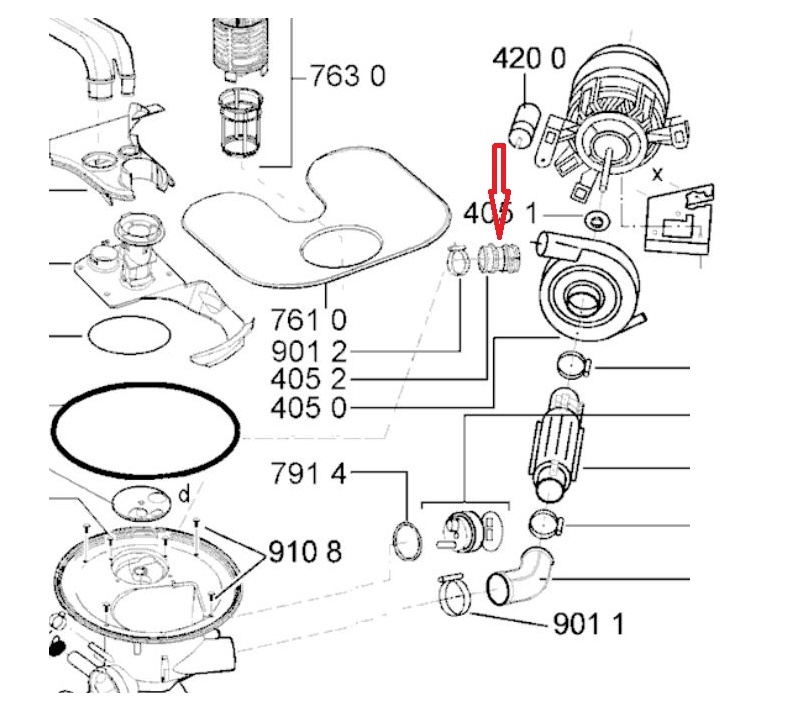 763 0
420 0
x
405 1
761 0
901 2
405 2
405 0
791 4
d
910 8
901 1