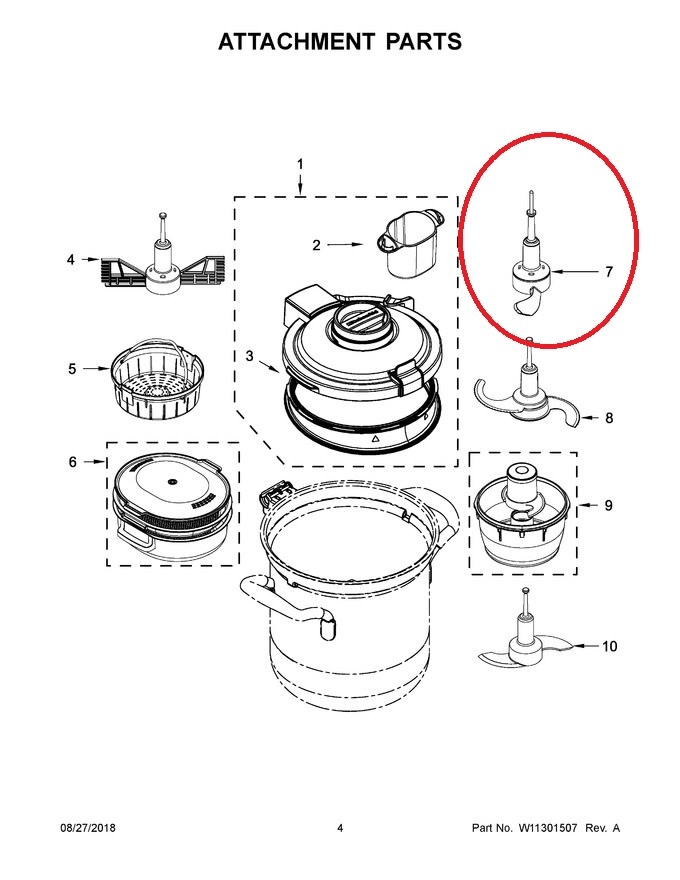 ATTACHMENT PARTS

1
2
3
4
5
6
7
8
9
10

08/27/2018 4 Part No. W11301507 Rev. A